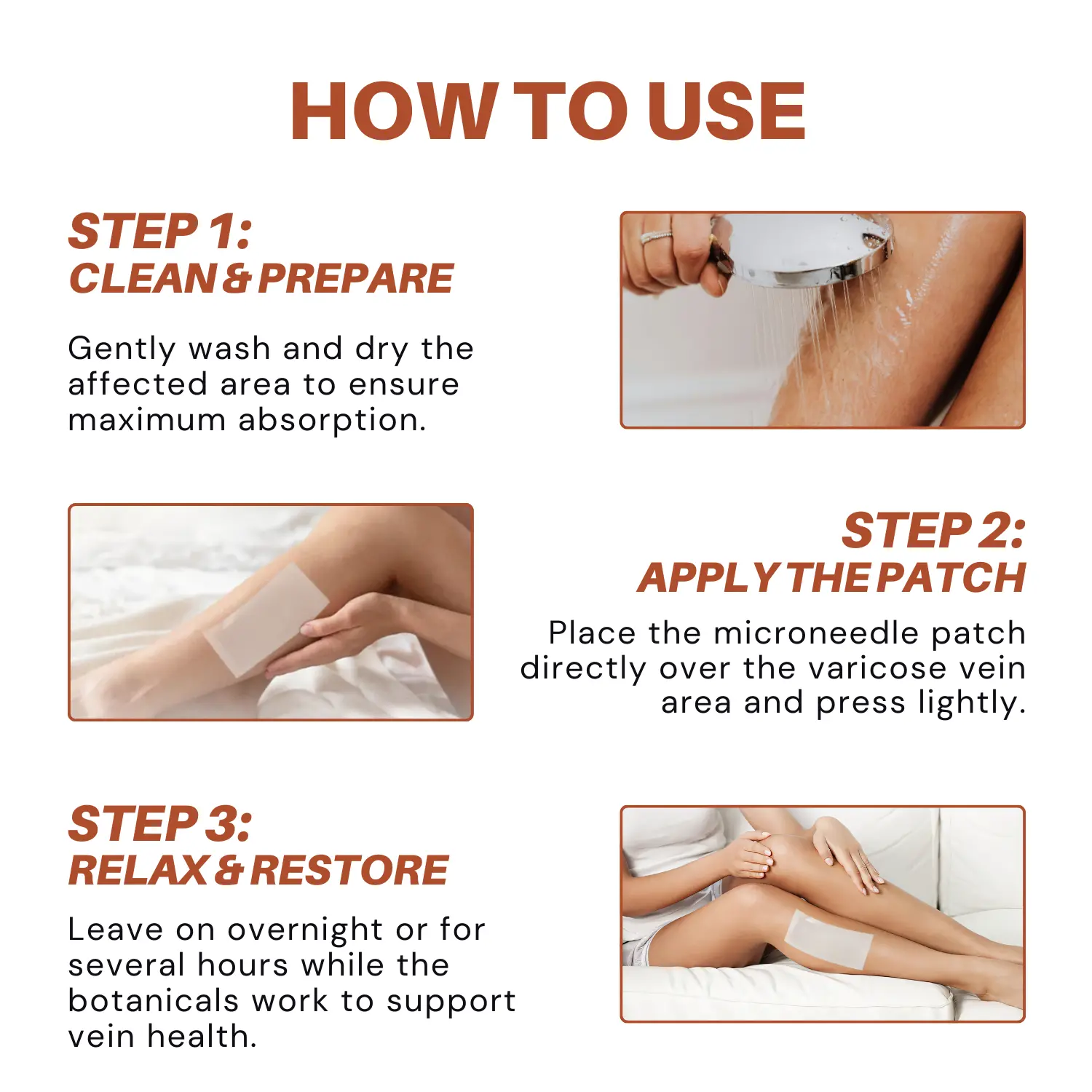 HOW TO USE

STEP 1:
CLEAN & PREPARE

Gently wash and dry the affected area to ensure maximum absorption.

STEP 2:
APPLY THE PATCH

Place the microneedle patch directly over the varicose vein area and press lightly.

STEP 3:
RELAX & RESTORE

Leave on overnight or for several hours while the botanicals work to support vein health.